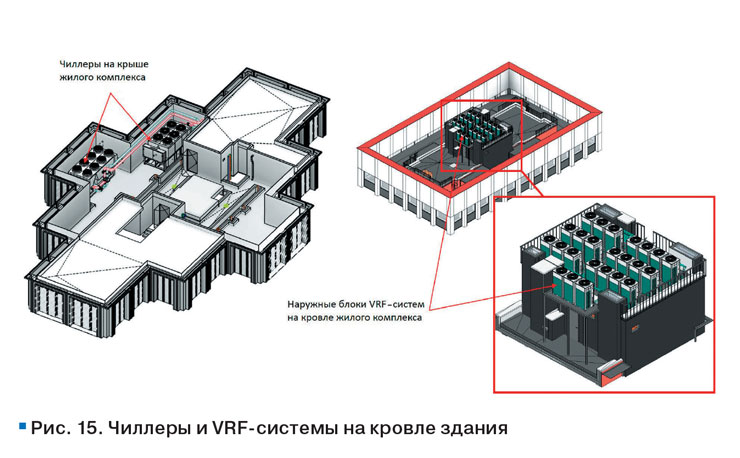 Чиллеры на крыше жилого комплекса

Наружные блоки VRF-систем на кровле жилого комплекса

Рис. 15. Чиллеры и VRF-системы на кровле здания