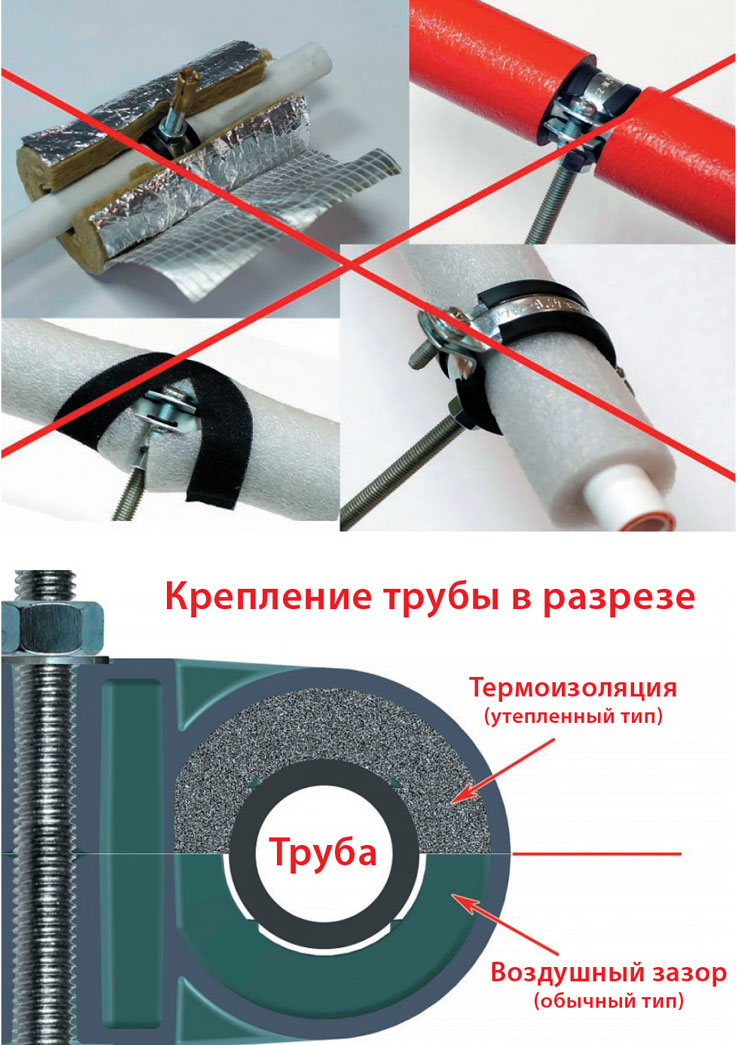 Крепление трубы в разрезе

Термоизоляция
(утепленный тип)

Труба

Воздушный зазор
(обычный тип)